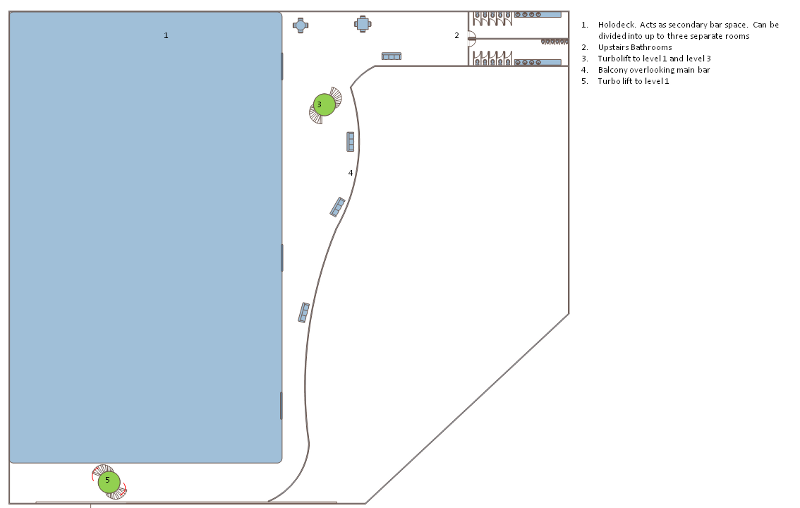 1

2

3

4

5

1. Holodeck. Acts as secondary bar space. Can be divided into up to three separate rooms
2. Upstairs Bathrooms
3. Turbolift to level 1 and level 3
4. Balcony overlooking main bar
5. Turbo lift to level 1